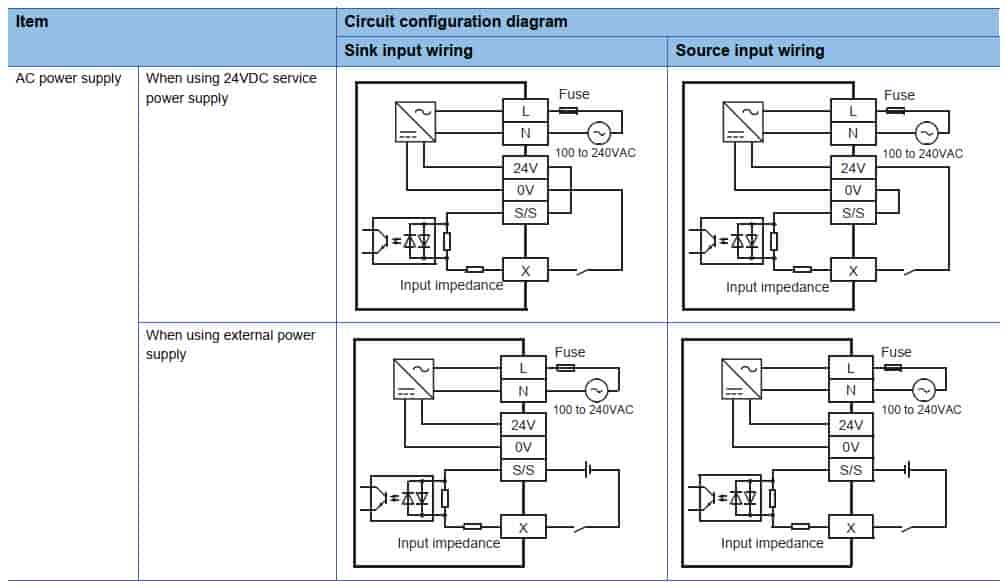 | Item | | Circuit configuration diagram | |
|---|---|---|---|
| | | Sink input wiring | Source input wiring |
| AC power supply | When using 24VDC service power supply | Fuse L N 100 to 240VAC 24V 0V S/S X Input impedance | Fuse L N 100 to 240VAC 24V 0V S/S X Input impedance |
| | When using external power supply | Fuse L N 100 to 240VAC 24V 0V S/S X Input impedance | Fuse L N 100 to 240VAC 24V 0V S/S X Input impedance |