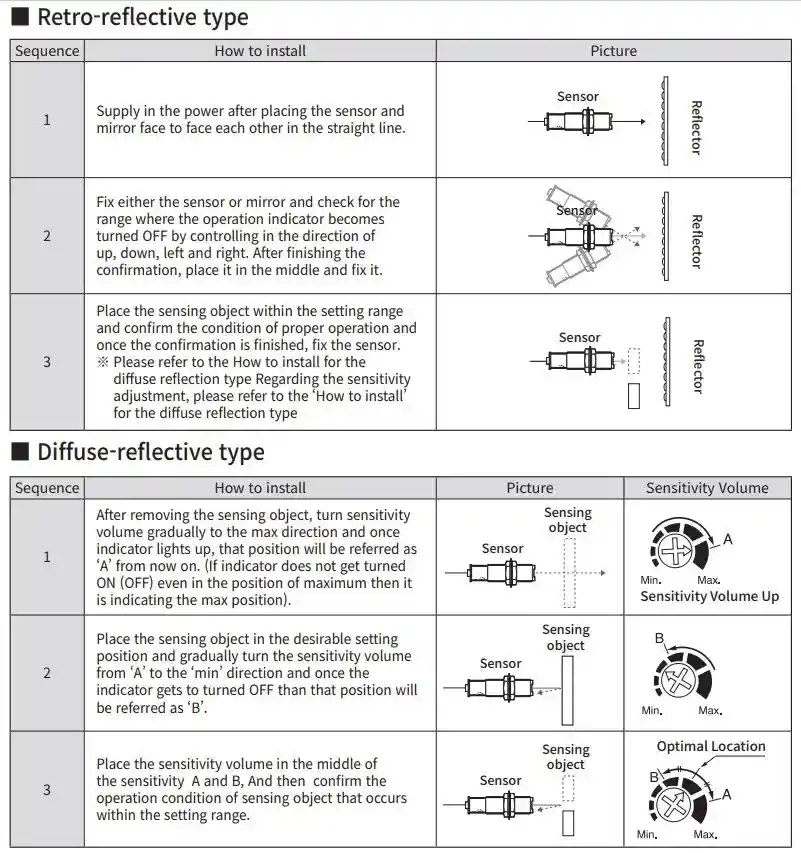 ■ Retro-reflective type

| Sequence | How to install | Picture |
|---|---|---|
| 1 | Supply in the power after placing the sensor and mirror face to face each other in the straight line. | Sensor Reflector |
| 2 | Fix either the sensor or mirror and check for the range where the operation indicator becomes turned OFF by controlling in the direction of up, down, left and right. After finishing the confirmation, place it in the middle and fix it. | Sensor Reflector |
| 3 | Place the sensing object within the setting range and confirm the condition of proper operation and once the confirmation is finished, fix the sensor. ※ Please refer to the How to install for the diffuse reflection type Regarding the sensitivity adjustment, please refer to the 'How to install' for the diffuse reflection type | Sensor Reflector |

■ Diffuse-reflective type

| Sequence | How to install | Picture | Sensitivity Volume |
|---|---|---|---|
| 1 | After removing the sensing object, turn sensitivity volume gradually to the max direction and once indicator lights up, that position will be referred as 'A' from now on. (If indicator does not get turned ON (OFF) even in the position of maximum then it is indicating the max position). | Sensing object Sensor | A Min. Max. Sensitivity Volume Up |
| 2 | Place the sensing object in the desirable setting position and gradually turn the sensitivity volume from 'A' to the 'min' direction and once the indicator gets to turned OFF than that position will be referred as 'B'. | Sensing object Sensor | B Min. Max. |
| 3 | Place the sensitivity volume in the middle of the sensitivity A and B, And then confirm the operation condition of sensing object that occurs within the setting range. | Sensing object Sensor | Optimal Location B A Min. Max. |